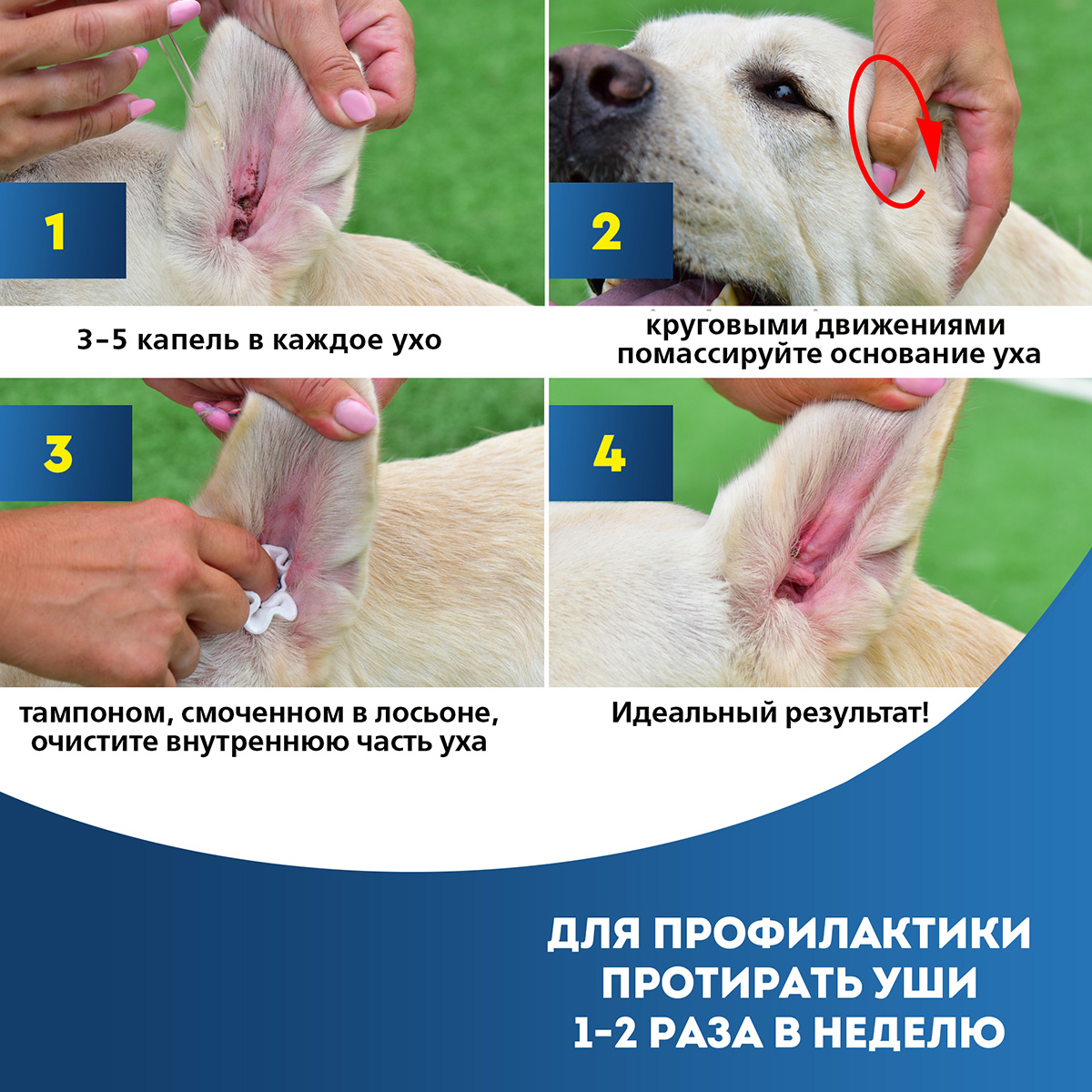 1

3–5 капель в каждое ухо

2

круговыми движениями помассируйте основание уха

3

тампоном, смоченном в лосьоне, очистите внутреннюю часть уха

4

Идеальный результат!

ДЛЯ ПРОФИЛАКТИКИ ПРОТИРАТЬ УШИ 1-2 РАЗА В НЕДЕЛЮ