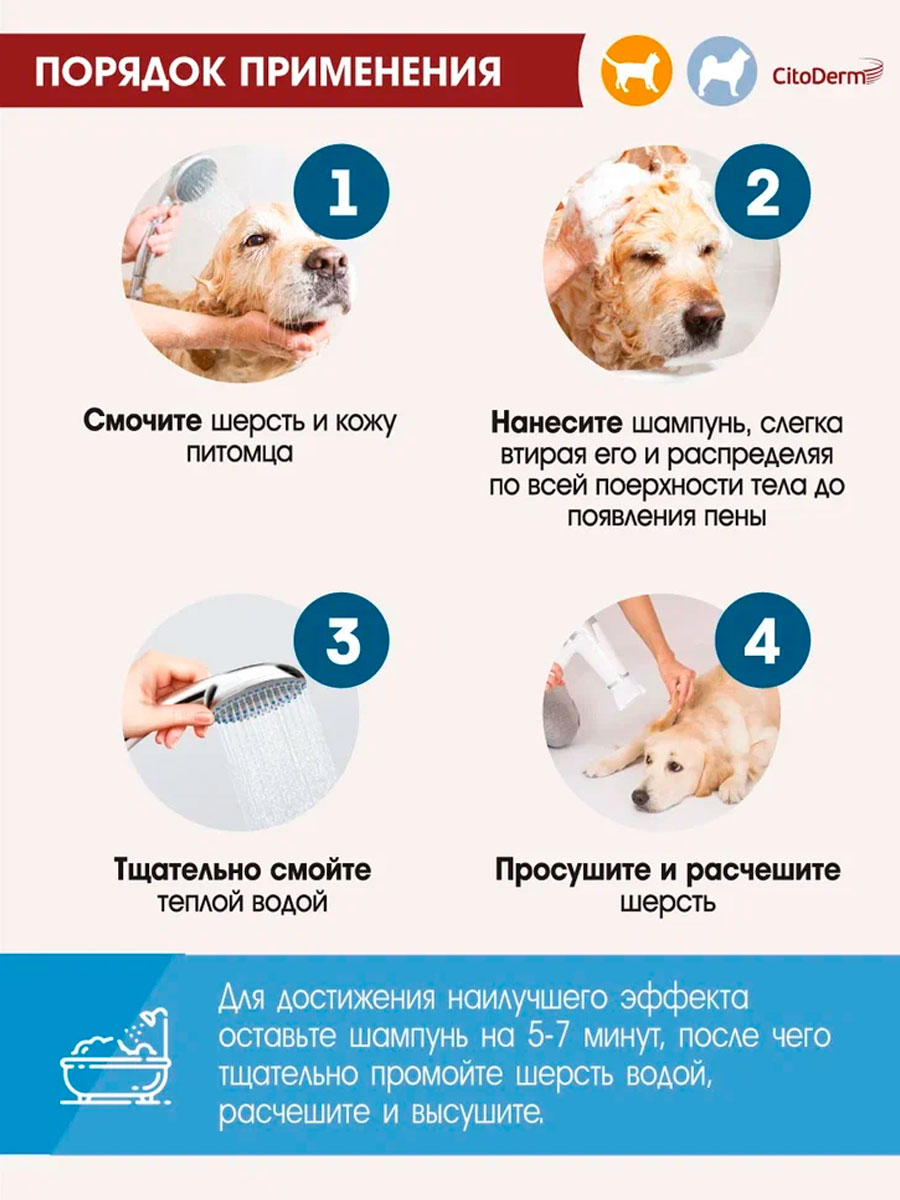 ПОРЯДОК ПРИМЕНЕНИЯ

CitoDerm

1

Смочите шерсть и кожу питомца

2

Нанесите шампунь, слегка втирая его и распределяя по всей поерхности тела до появления пены

3

Тщательно смойте теплой водой

4

Просушите и расчешите шерсть

Для достижения наилучшего эффекта оставьте шампунь на 5-7 минут, после чего тщательно промойте шерсть водой, расчешите и высушите.