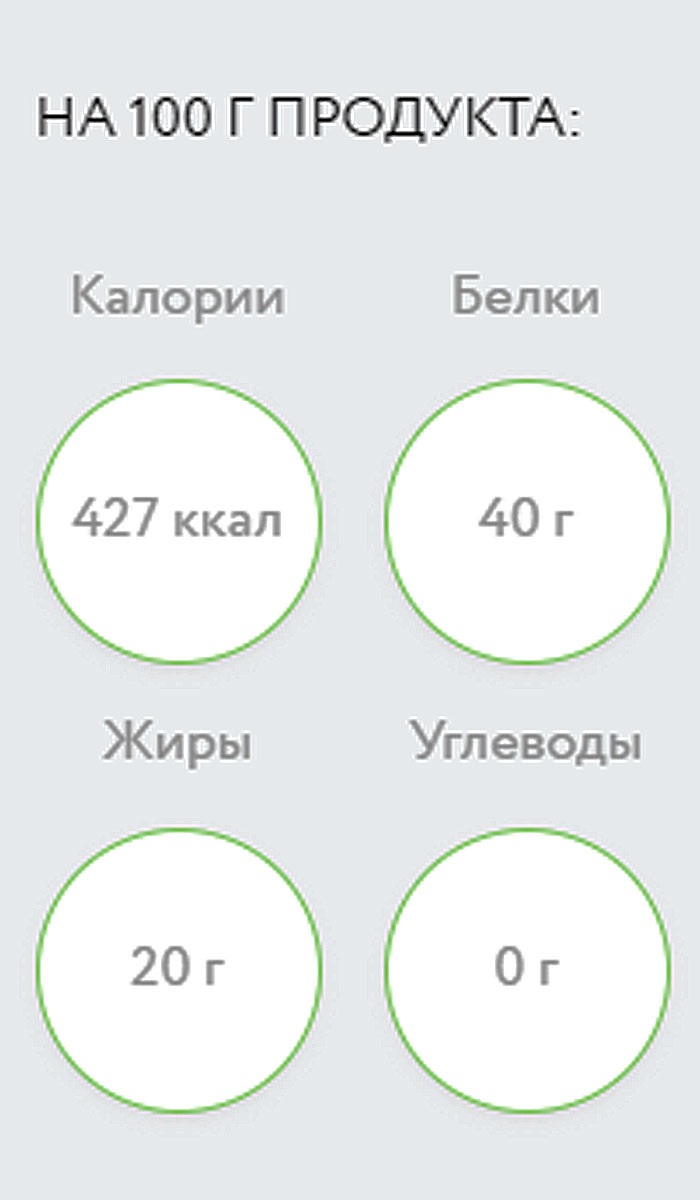 НА 100 Г ПРОДУКТА:

Калории

427 ккал

Белки

40 г

Жиры

20 г

Углеводы

0 г